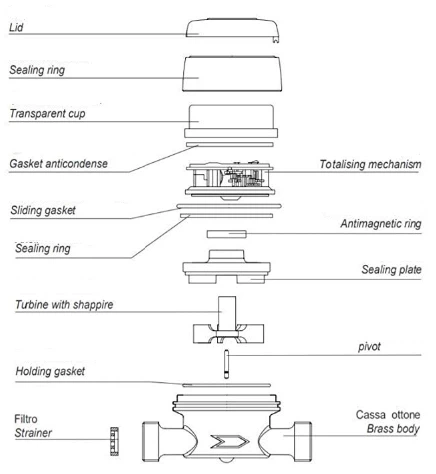 Lid

Sealing ring

Transparent cup

Gasket anticondense

Totalising mechanism

Sliding gasket

Antimagnetic ring

Sealing ring

Sealing plate

Turbine with shappire

pivot

Holding gasket

Filtro
Strainer

Cassa ottone
Brass body